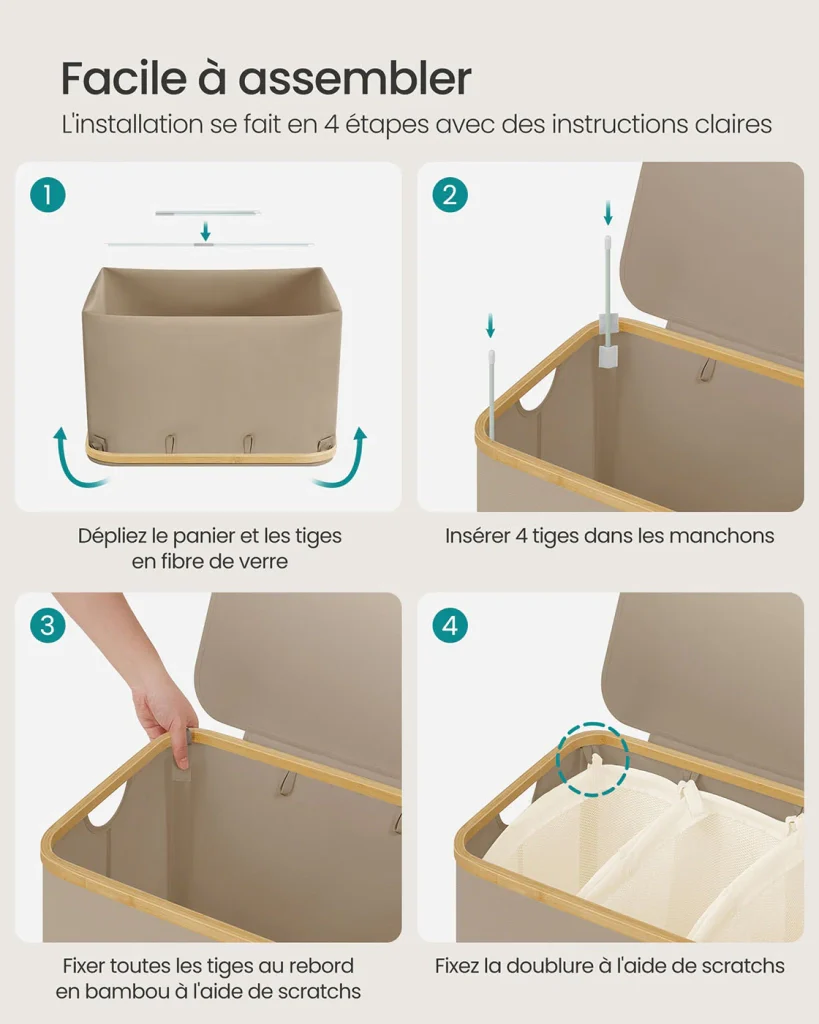 Facile à assembler
L'installation se fait en 4 étapes avec des instructions claires

1

Dépliez le panier et les tiges en fibre de verre

2

Insérer 4 tiges dans les manchons

3

Fixer toutes les tiges au rebord en bambou à l'aide de scratchs

4

Fixez la doublure à l'aide de scratchs